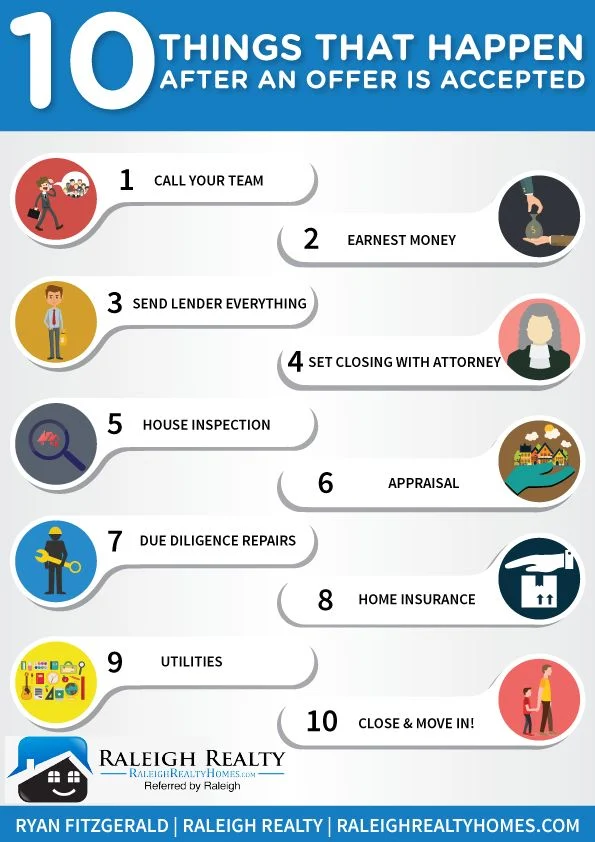 10 THINGS THAT HAPPEN AFTER AN OFFER IS ACCEPTED

1 CALL YOUR TEAM

2 EARNEST MONEY

3 SEND LENDER EVERYTHING

4 SET CLOSING WITH ATTORNEY

5 HOUSE INSPECTION

6 APPRAISAL

7 DUE DILIGENCE REPAIRS

8 HOME INSURANCE

9 UTILITIES

10 CLOSE & MOVE IN!

RALEIGH REALTY
RALEIGHREALTYHOMES.COM
Referred by Raleigh

RYAN FITZGERALD | RALEIGH REALTY | RALEIGHREALTYHOMES.COM